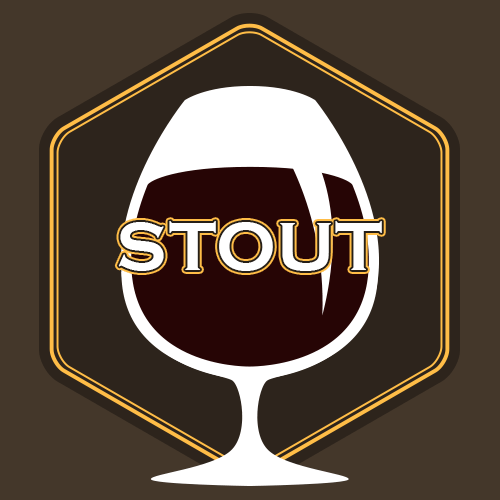 STOUT